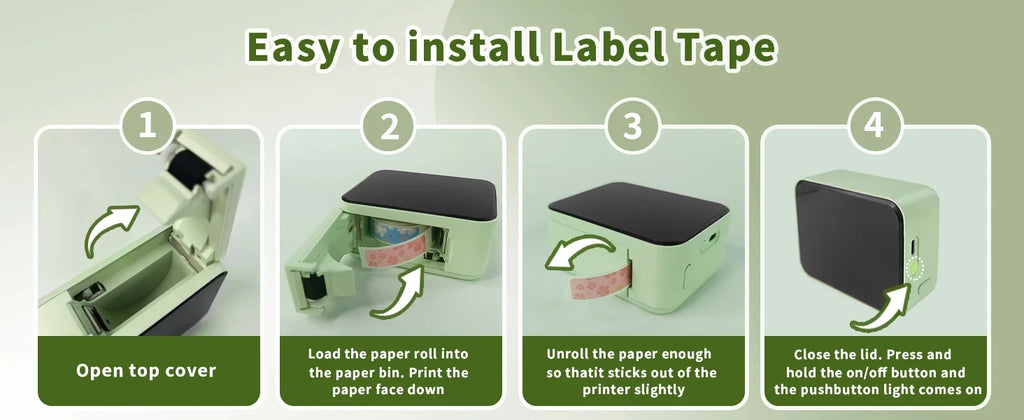 Easy to install Label Tape

1

Open top cover

2

Load the paper roll into the paper bin. Print the paper face down

3

Unroll the paper enough so thatit sticks out of the printer slightly

4

Close the lid. Press and hold the on/off button and the pushbutton light comes on